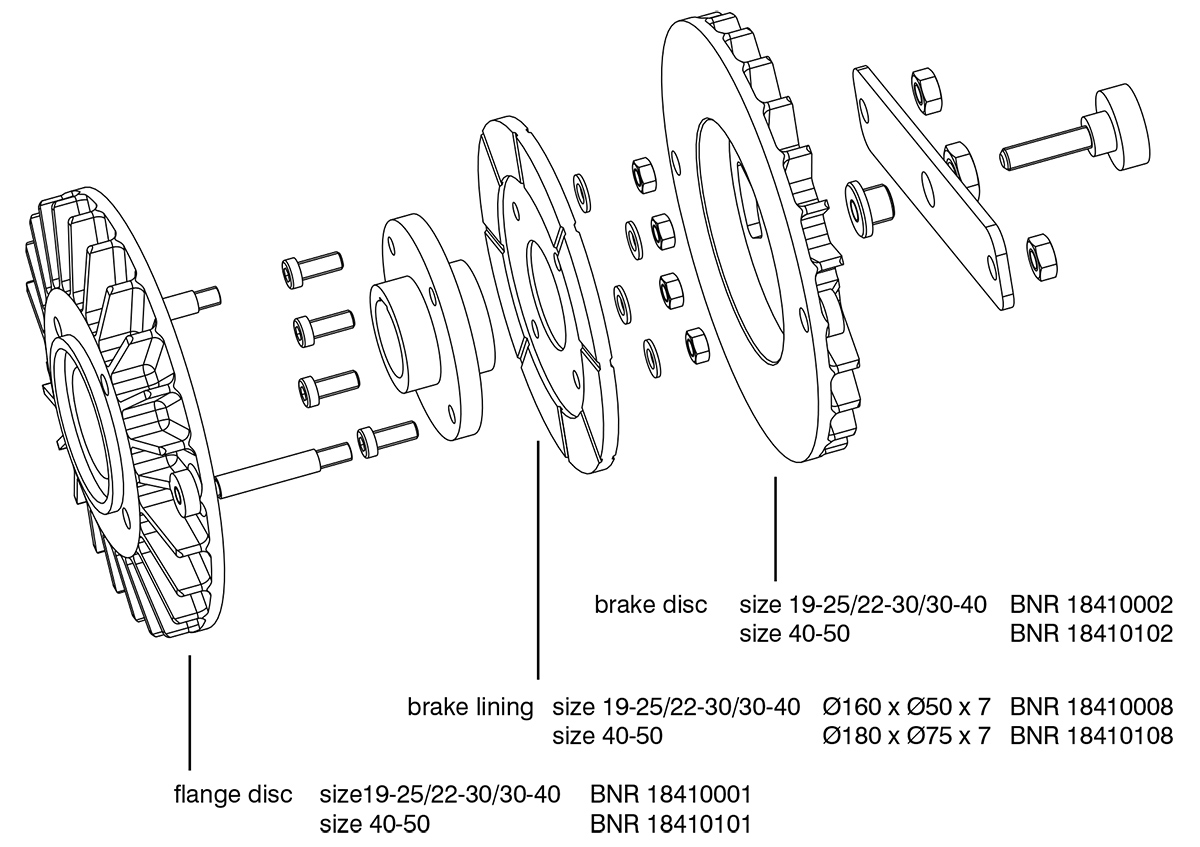 brake disc size 19-25/22-30/30-40 BNR 18410002
size 40-50 BNR 18410102

brake lining size 19-25/22-30/30-40 Ø160 x Ø50 x 7 BNR 18410008
size 40-50 Ø180 x Ø75 x 7 BNR 18410108

flange disc size19-25/22-30/30-40 BNR 18410001
size 40-50 BNR 18410101