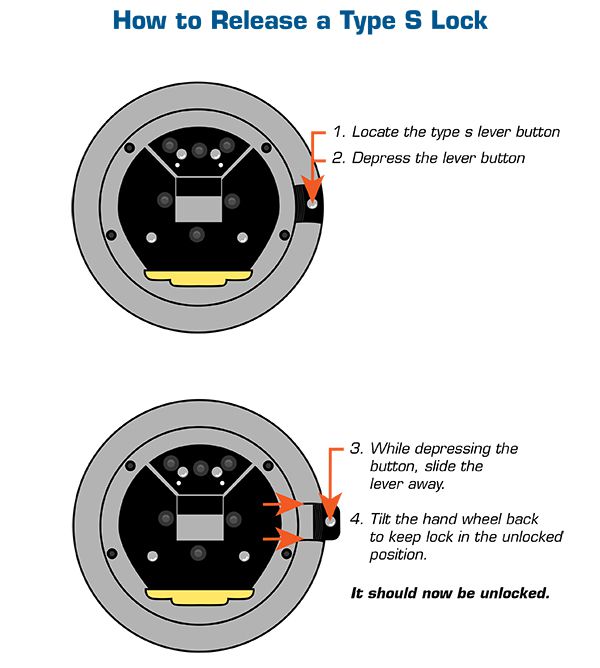 How to Release a Type S Lock

1. Locate the type s lever button

2. Depress the lever button

3. While depressing the button, slide the lever away.

4. Tilt the hand wheel back to keep lock in the unlocked position.

It should now be unlocked.